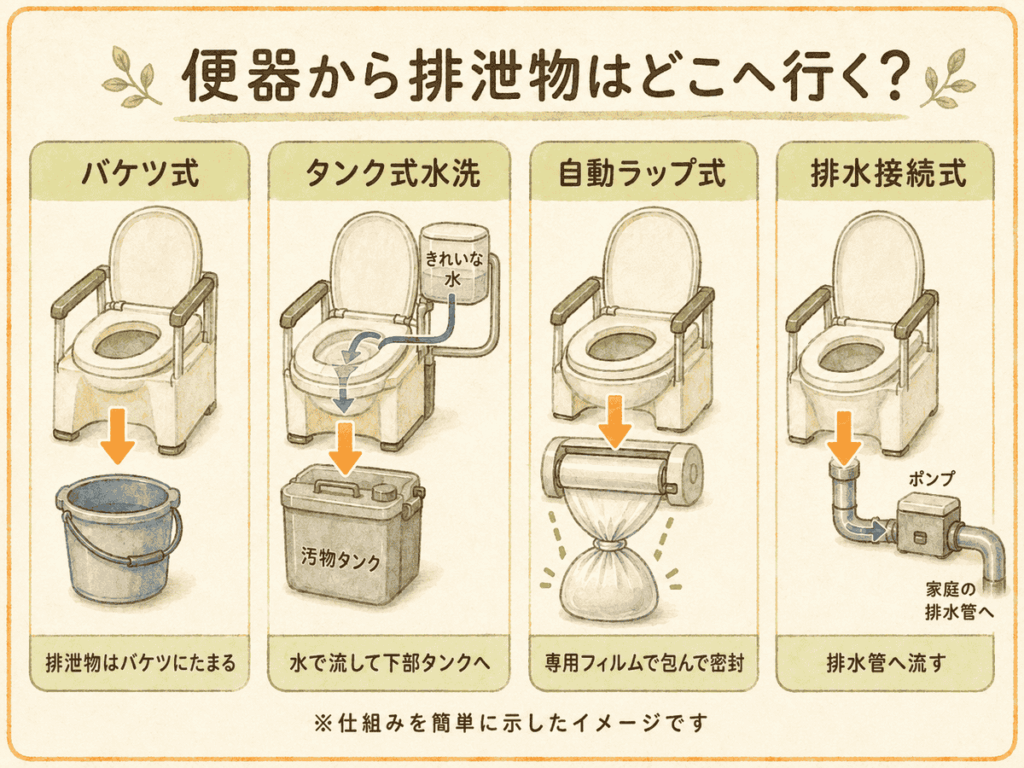 便器から排泄物はどこへ行く?

バケツ式

排泄物はバケツにたまる

タンク式水洗

きれいな水

汚物タンク

水で流して下部タンクへ

自動ラップ式

専用フィルムで包んで密封

排水接続式

ポンプ

家庭の排水管へ

排水管へ流す

※仕組みを簡単に示したイメージです